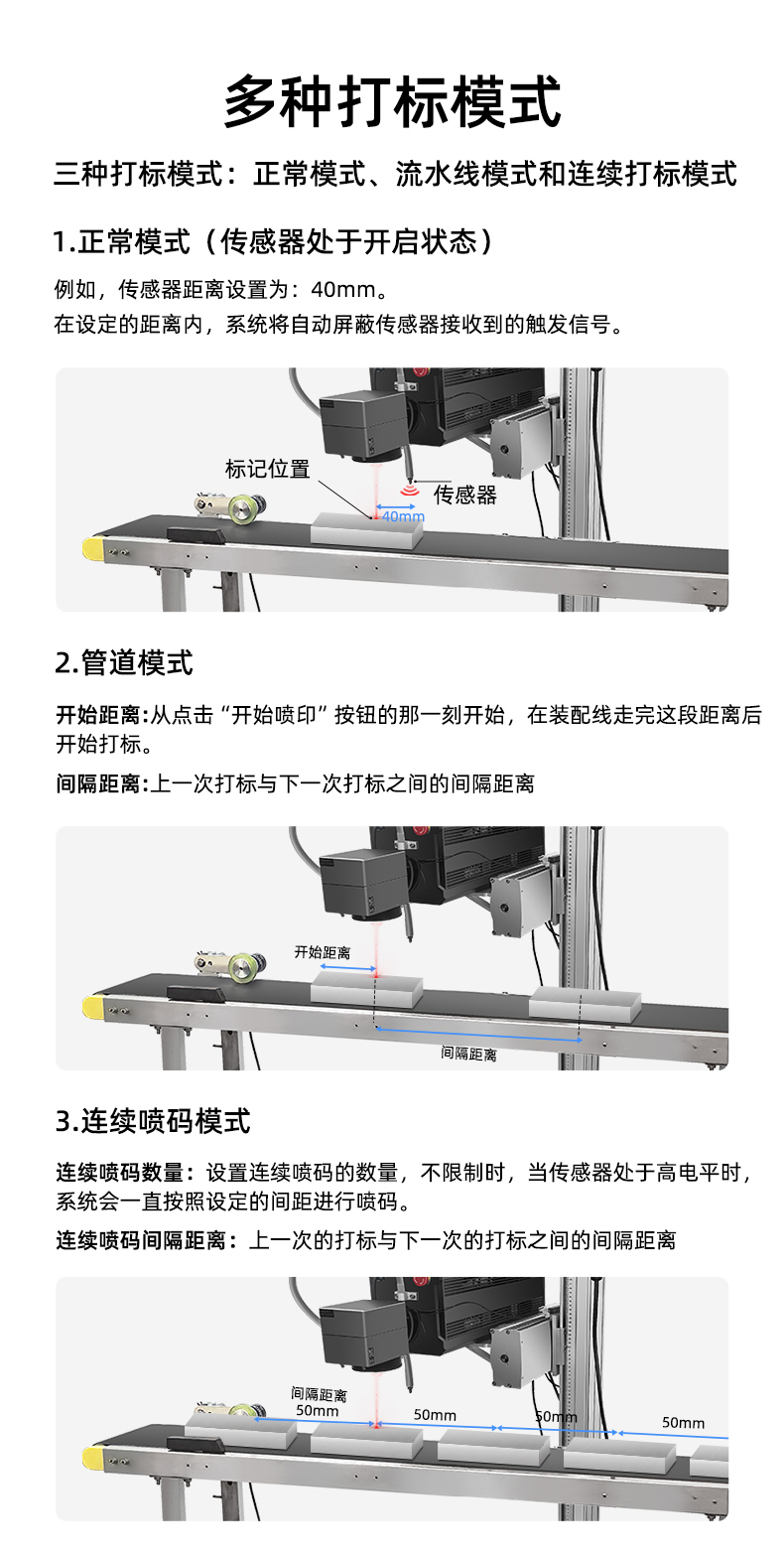 多种打标模式

三种打标模式：正常模式、流水线模式和连续打标模式

1.正常模式（传感器处于开启状态）

例如，传感器距离设置为：40mm。
在设定的距离内，系统将自动屏蔽传感器接收到的触发信号。

标记位置
传感器
40mm

2.管道模式

开始距离:从点击“开始喷印”按钮的那一刻开始，在装配线走完这段距离后开始打标。

间隔距离:上一次打标与下一次打标之间的间隔距离

开始距离
间隔距离

3.连续喷码模式

连续喷码数量：设置连续喷码的数量，不限制时，当传感器处于高电平时，系统会一直按照设定的间距进行喷码。

连续喷码间隔距离：上一次的打标与下一次的打标之间的间隔距离

间隔距离
50mm
50mm
50mm
50mm