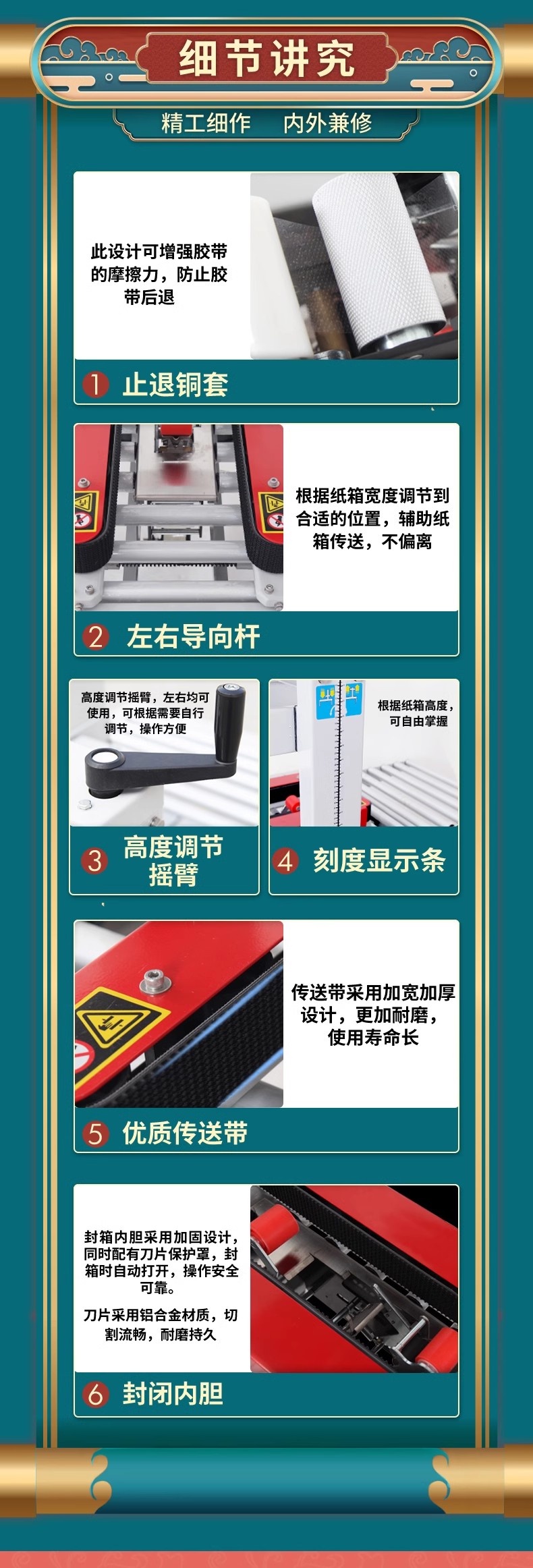 细节讲究

精工细作　内外兼修

此设计可增强胶带的摩擦力，防止胶带后退

1 止退铜套

根据纸箱宽度调节到合适的位置，辅助纸箱传送，不偏离

2 左右导向杆

高度调节摇臂，左右均可使用，可根据需要自行调节，操作方便

3 高度调节摇臂

根据纸箱高度，可自由掌握

4 刻度显示条

传送带采用加宽加厚设计，更加耐磨，使用寿命长

5 优质传送带

封箱内胆采用加固设计，同时配有刀片保护罩，封箱时自动打开，操作安全可靠。

刀片采用铝合金材质，切割流畅，耐磨持久

6 封闭内胆