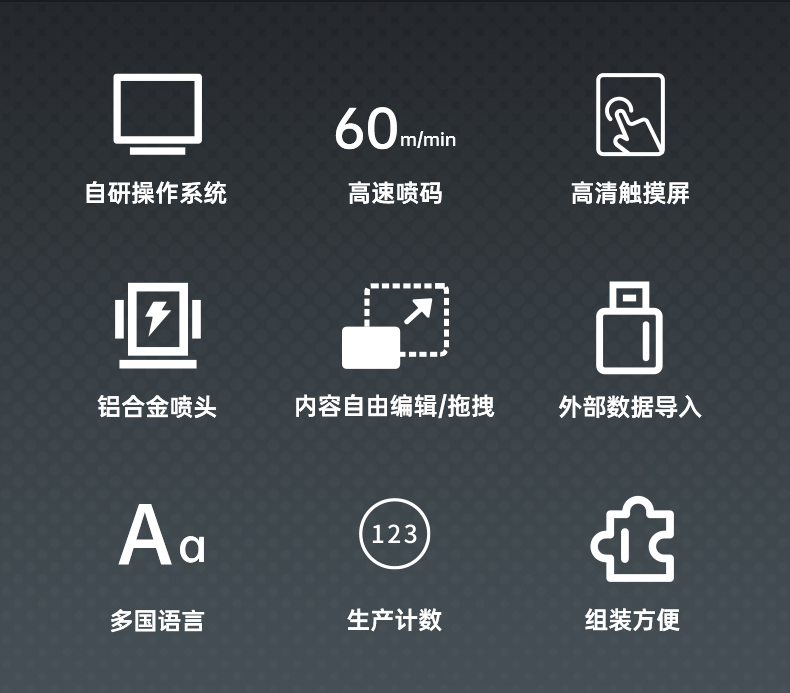 自研操作系统

60m/min

高速喷码

高清触摸屏

铝合金喷头

内容自由编辑/拖拽

外部数据导入

Aa

多国语言

123

生产计数

组装方便